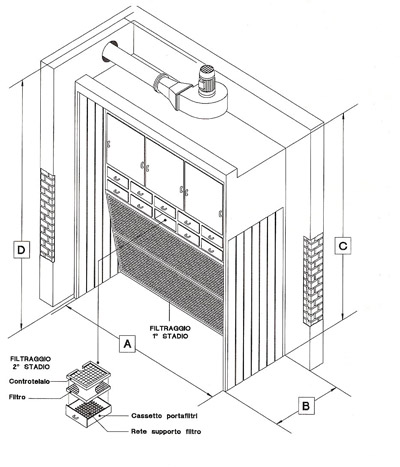 D

C

FILTRAGGIO
1° STADIO

A

FILTRAGGIO
2° STADIO

Controtelaio

Filtro

Cassetto portafiltri

Rete supporto filtro

B