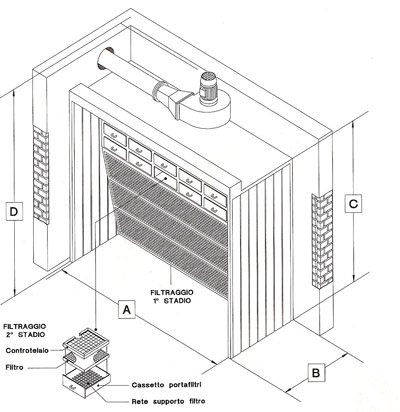 D

C

FILTRAGGIO
1° STADIO

A

FILTRAGGIO
2° STADIO

Controtelaio

Filtro

Cassetto portafiltri

Rete supporto filtro

B